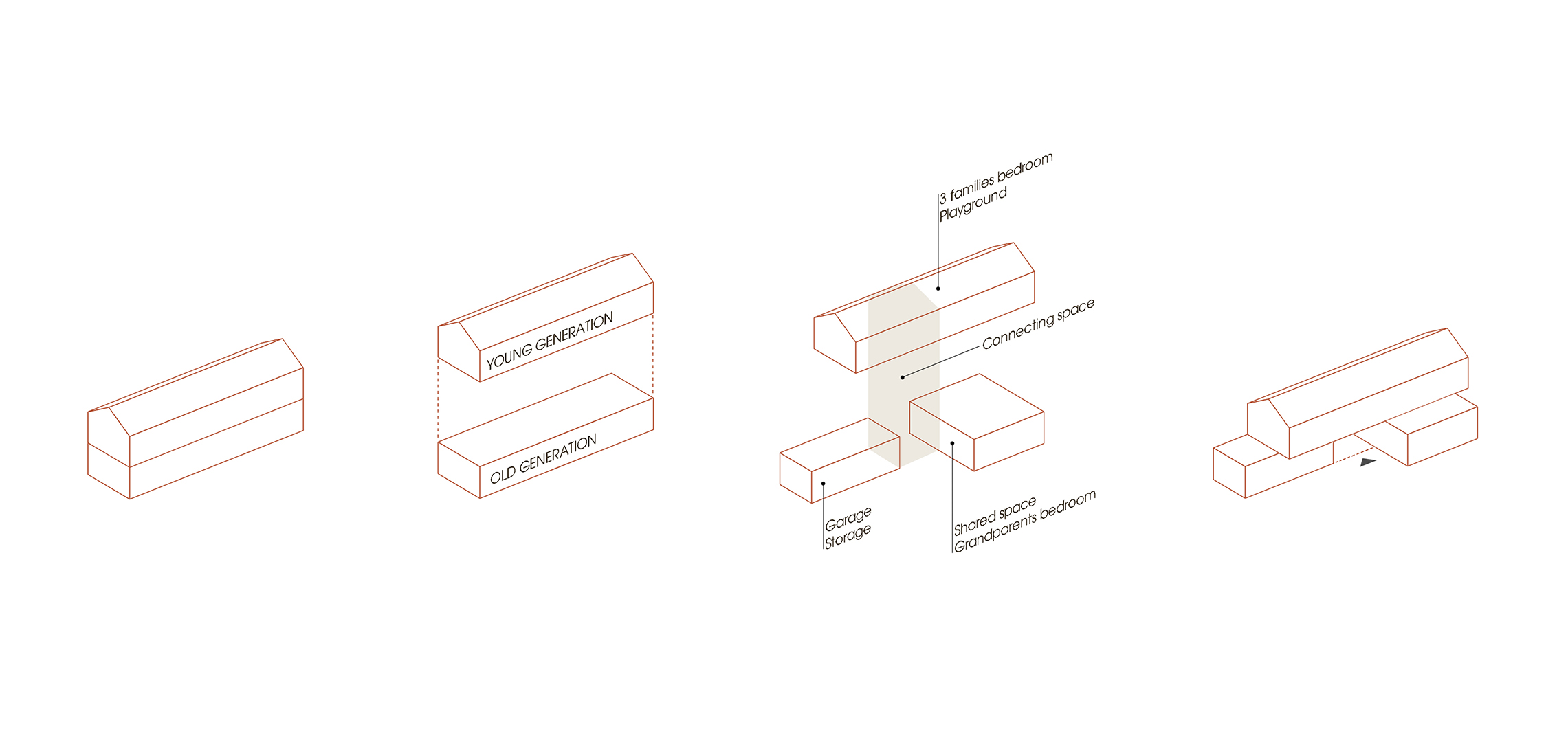 YOUNG GENERATION

OLD GENERATION

3 families bedroom
Playground

Connecting space

Garage
Storage

Shared space
Grandparents bedroom